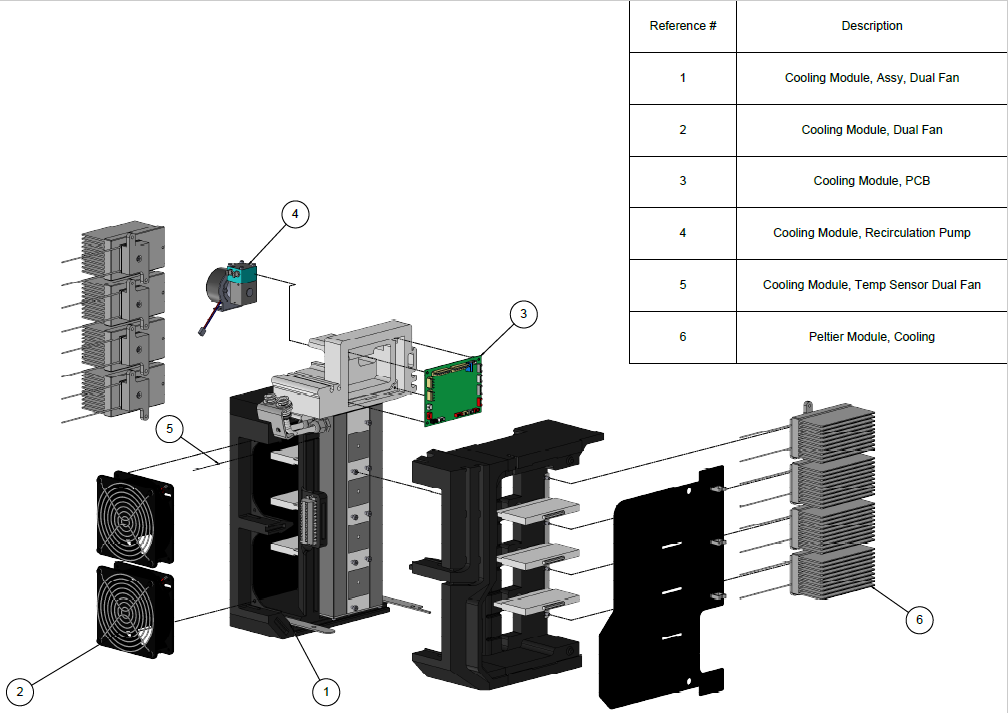 | Reference # | Description |
|---|---|
| 1 | Cooling Module, Assy, Dual Fan |
| 2 | Cooling Module, Dual Fan |
| 3 | Cooling Module, PCB |
| 4 | Cooling Module, Recirculation Pump |
| 5 | Cooling Module, Temp Sensor Dual Fan |
| 6 | Peltier Module, Cooling |

4

3

5

6

2

1